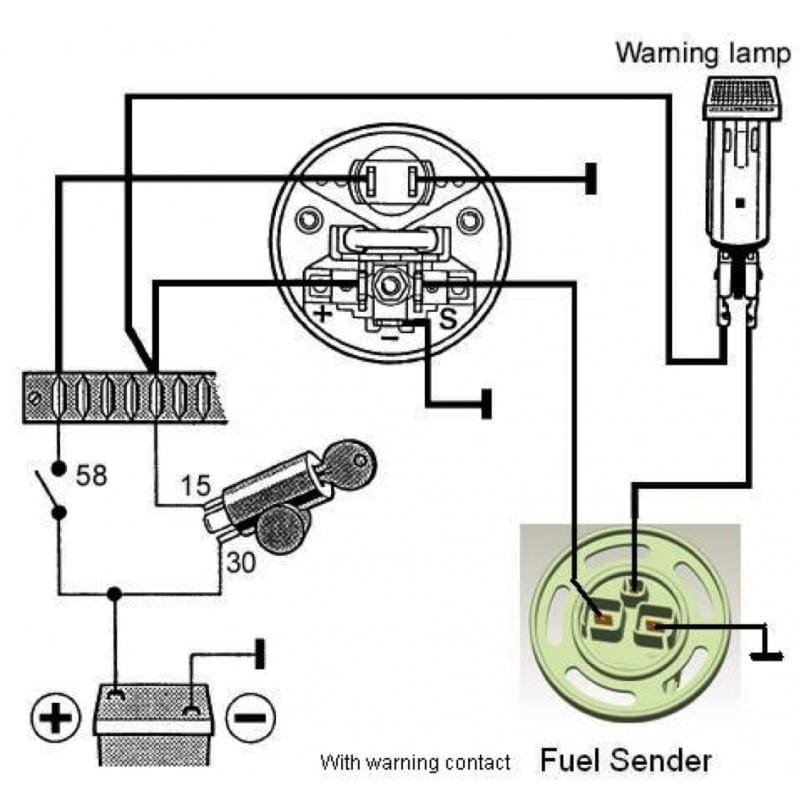 Warning lamp

+
−
S

58

15

30

+ −

With warning contact

Fuel Sender